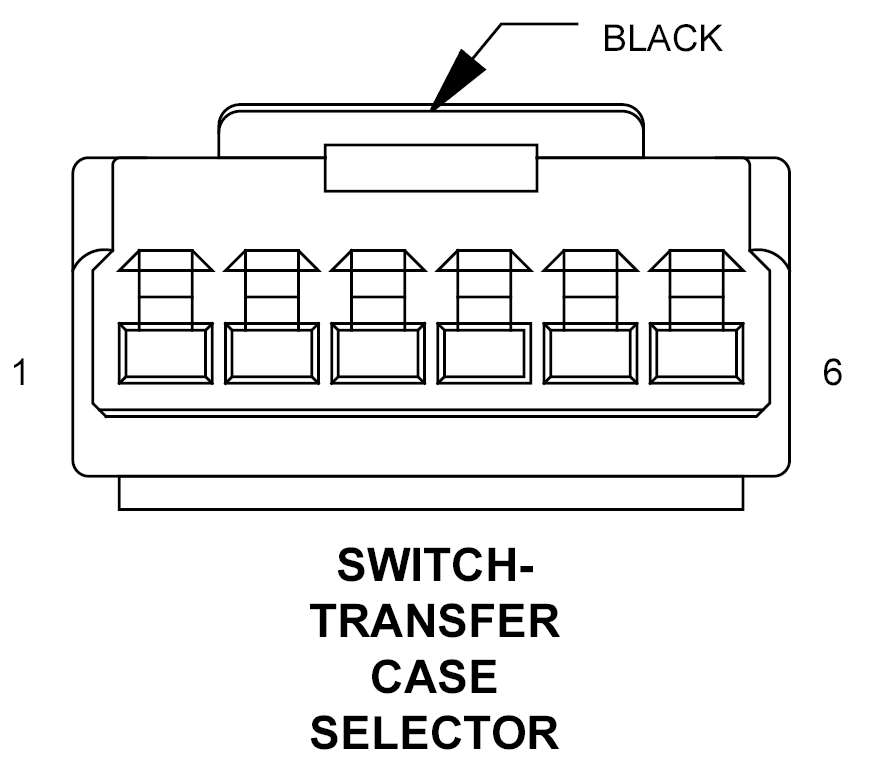 BLACK

1

6

SWITCH-
TRANSFER
CASE
SELECTOR