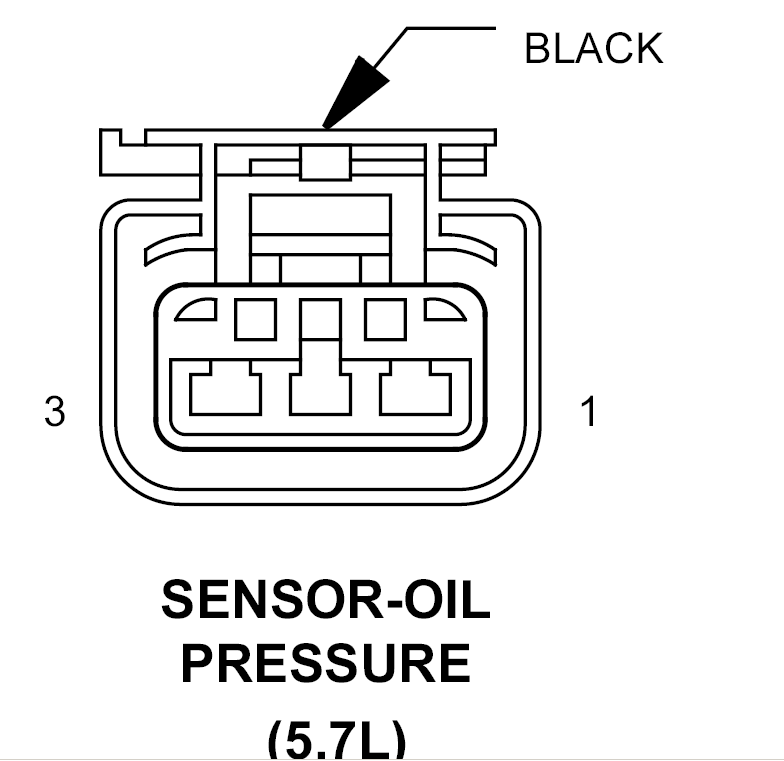 BLACK

3

1

SENSOR-OIL PRESSURE (5.7L)