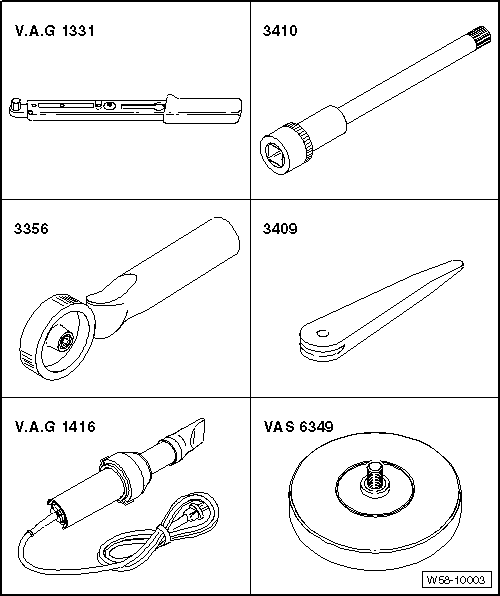 V.A.G 1331

3410

3356

3409

V.A.G 1416

VAS 6349

W58-10003