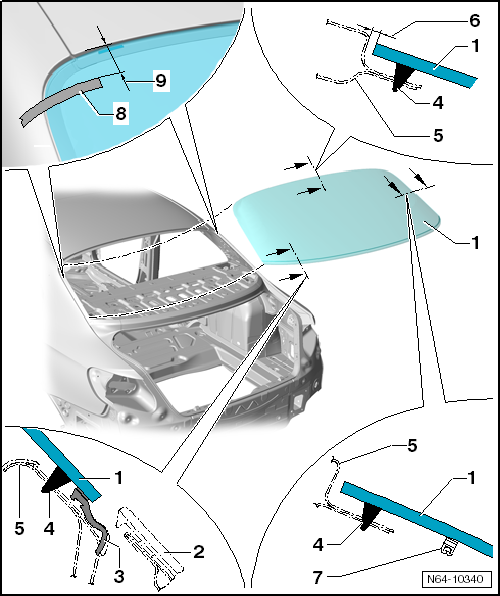 9
8
6
1
4
5
1
1
5
4
3
2
5
1
4
7
N64-10340