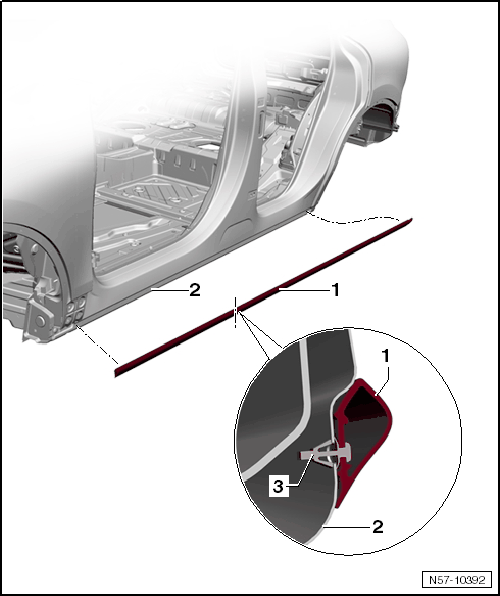 2

1

1

3

2

N57-10392