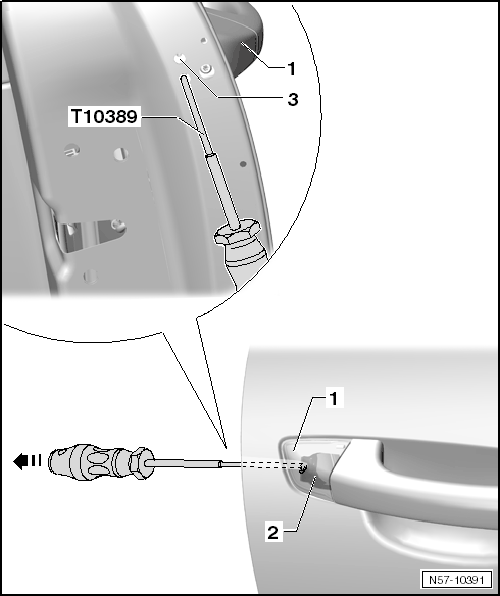 1
3
T10389
1
2
N57-10391