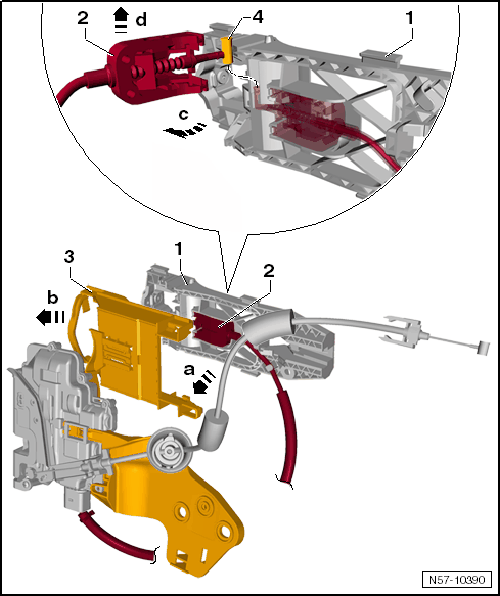 2
d
4
1
c
3
1
2
b
a
N57-10390