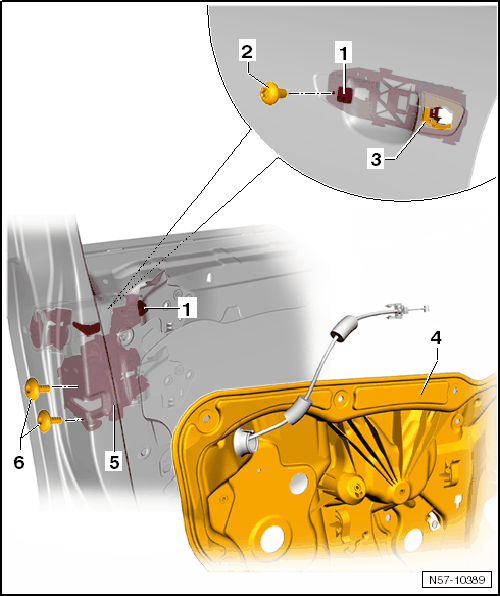 2
1
3
1
4
6
5
N57-10389