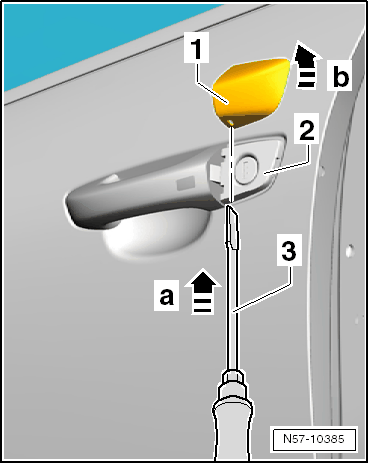 1
b
2
3
a
N57-10385