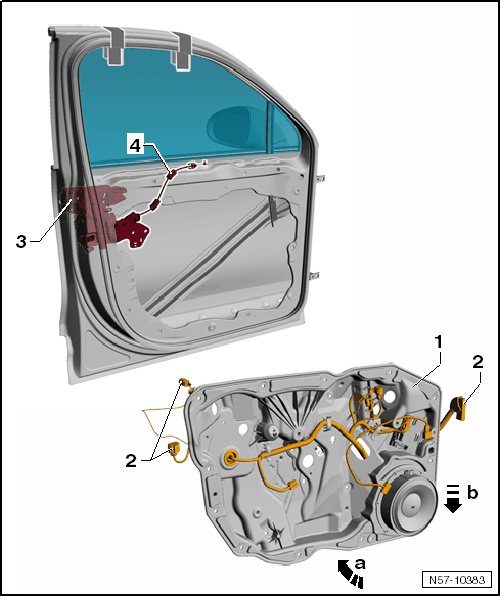 4
3
1
2
2
b
a
N57-10383