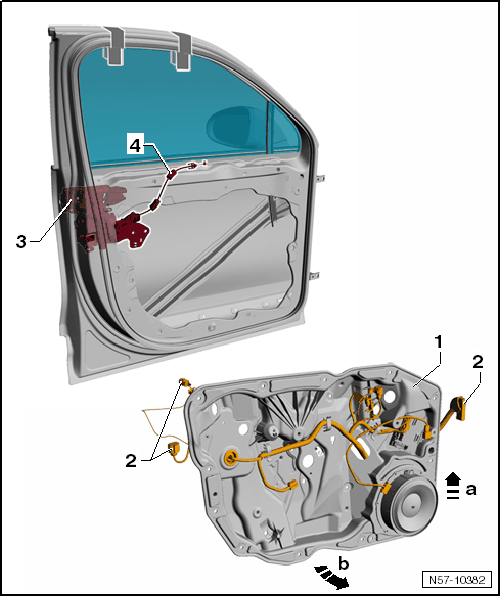 4
3
1
2
2
a
b
N57-10382