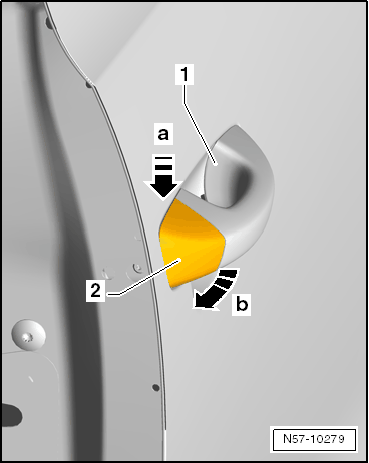 1
a
2
b
N57-10279