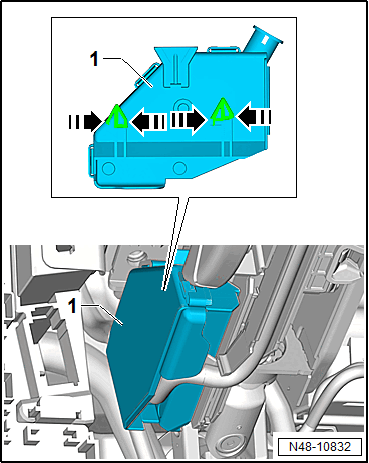 1

1

N48-10832