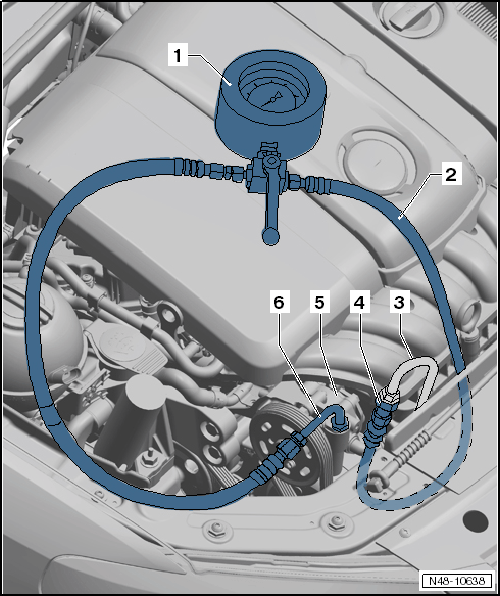 1
2
6
5
4
3
N48-10638