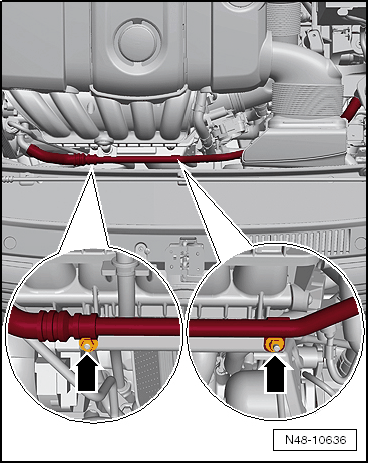 N48-10636