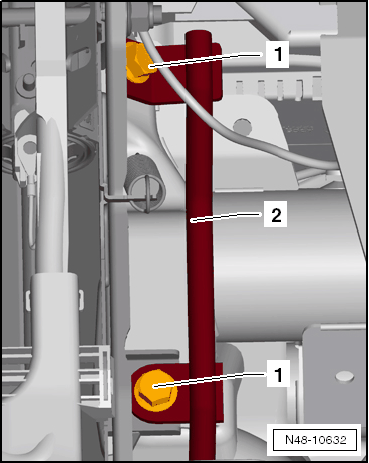 1

2

1

N48-10632