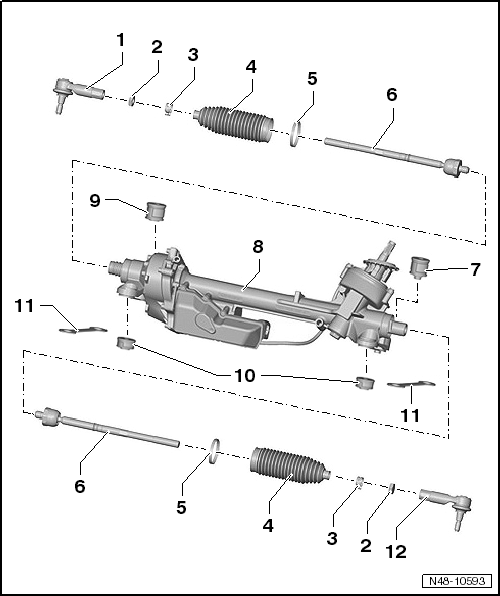 1
2
3
4
5
6
9
8
7
11
10
11
6
5
4
3
2
12
N48-10593