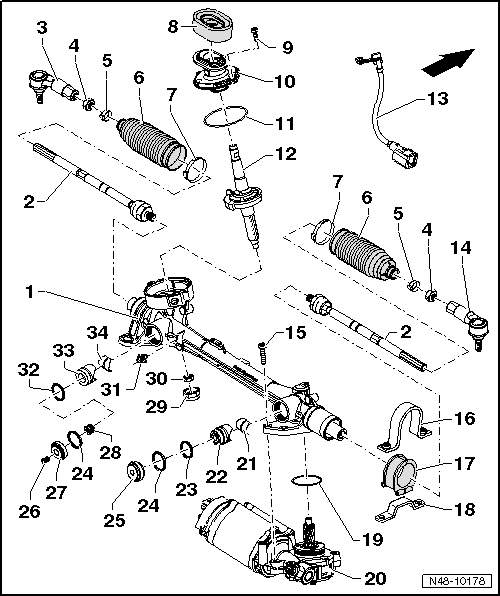 3
4
5
6
7
8
9
10
11
12
13
2
7
6
5
4
14
1
34
33
32
31
30
29
15
2
16
17
18
28
24
27
26
25
24
23
22
21
19
20
N48-10178