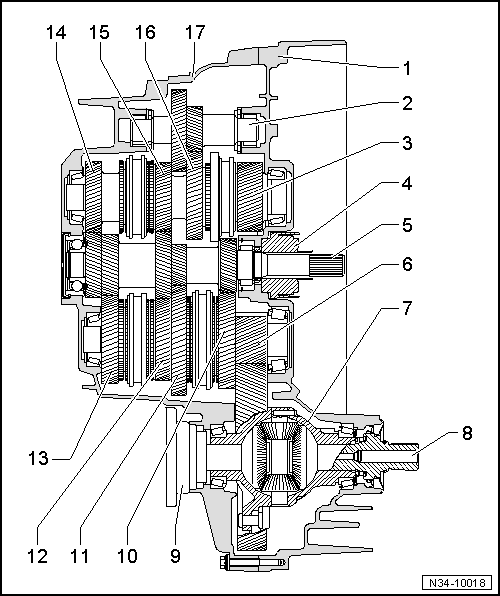 14
15
16
17
1
2
3
4
5
6
7
8
13
12
11
10
9
N34-10018