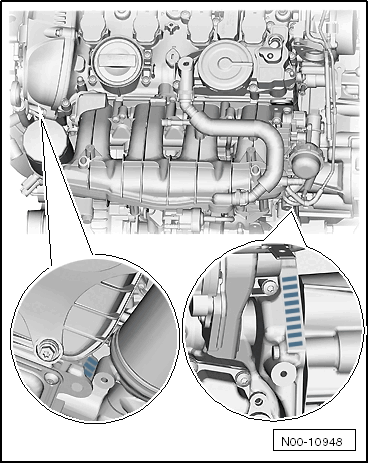 N00-10948