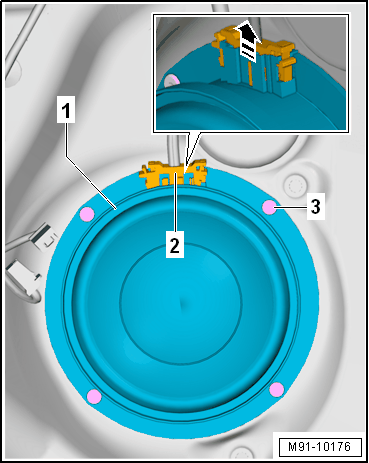 1
2
3
M91-10176