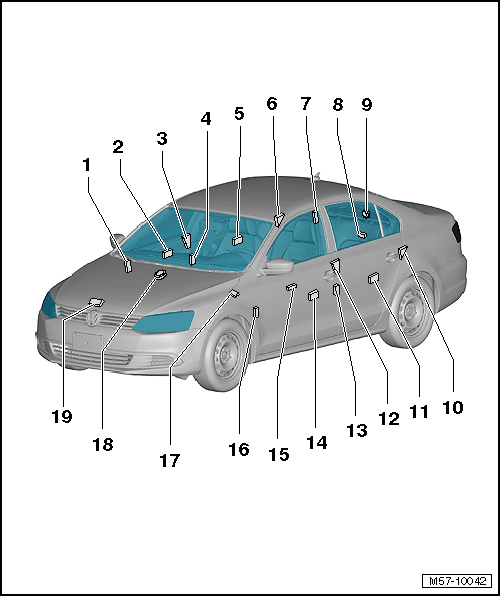 1
2
3
4
5
6
7
8
9
10
11
12
13
14
15
16
17
18
19
M57-10042