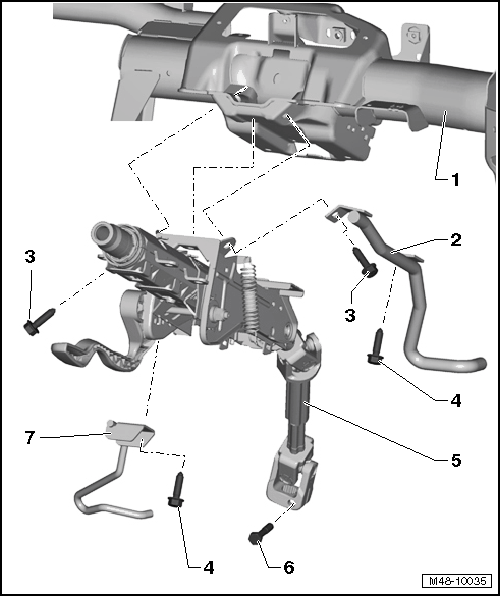 1
2
3
3
4
5
7
4
6
M48-10035