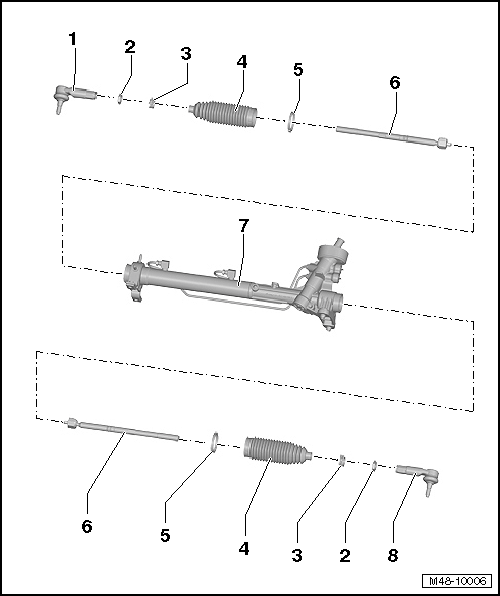 1
2
3
4
5
6
7
6
5
4
3
2
8
M48-10006