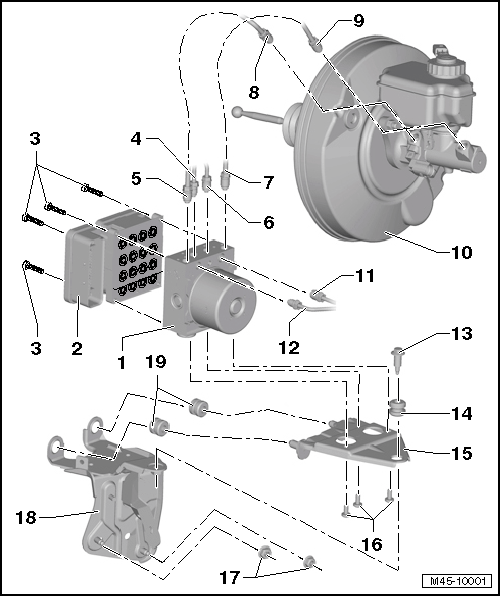 9
8
3
4
5
7
6
10
11
12
3
2
1
19
13
14
15
18
16
17
M45-10001