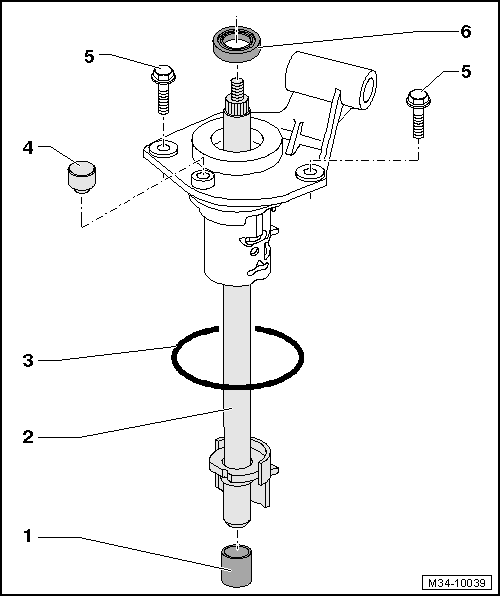 6
5
5
4
3
2
1
M34-10039