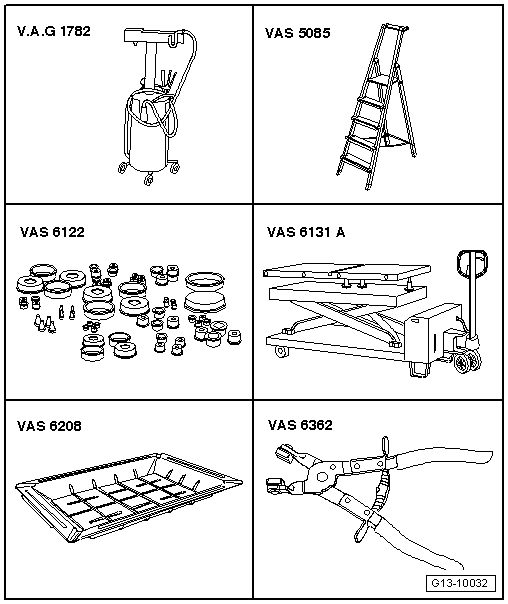 V.A.G 1782

VAS 5085

VAS 6122

VAS 6131 A

VAS 6208

VAS 6362

G13-10032