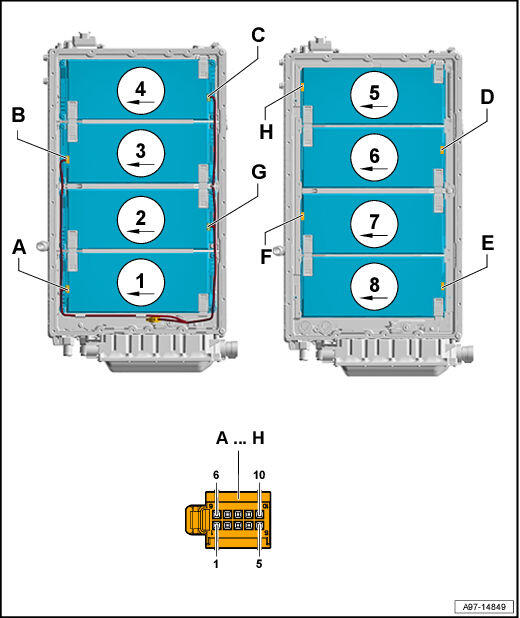 C
4
B
3
G
2
A
1
5
H
D
6
7
F
E
8
A ... H
6
10
1
5
A97-14849