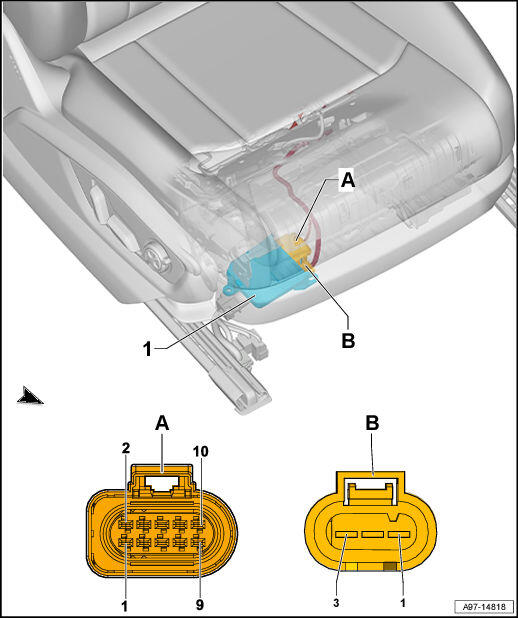 A
B
1
A
2
10
1
9
B
3
1
A97-14818