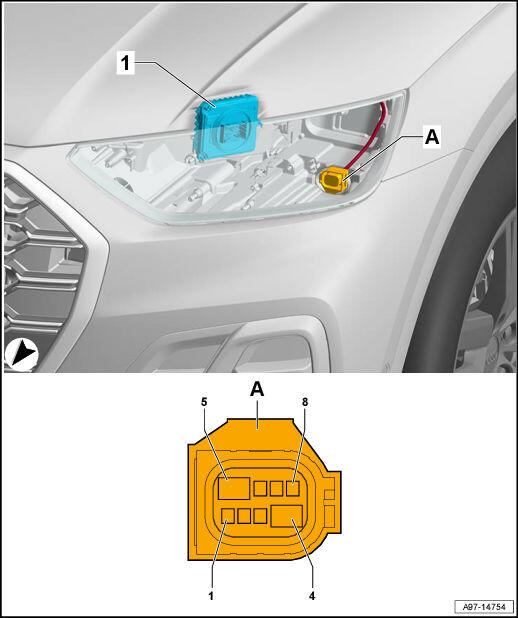 1

A

A

5

8

1

4

A97-14754