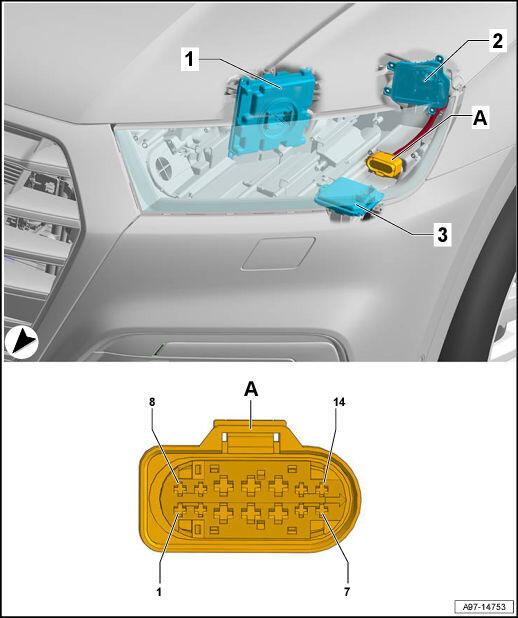 1
2
A
3
A
8
14
1
7
A97-14753