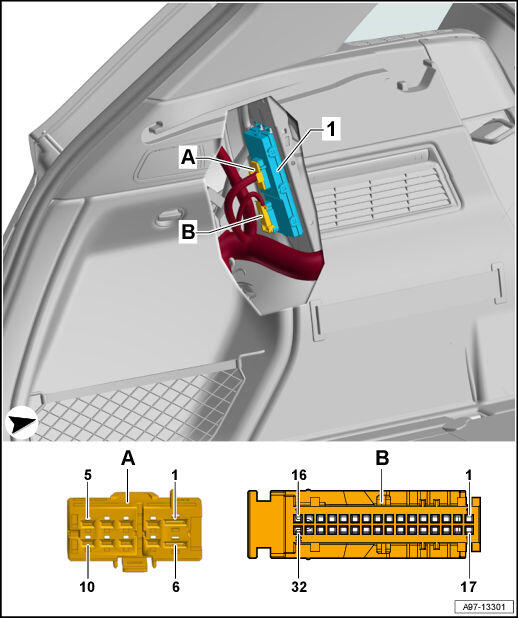 1
A
B
A
5
1
10
6
B
16
1
32
17
A97-13301