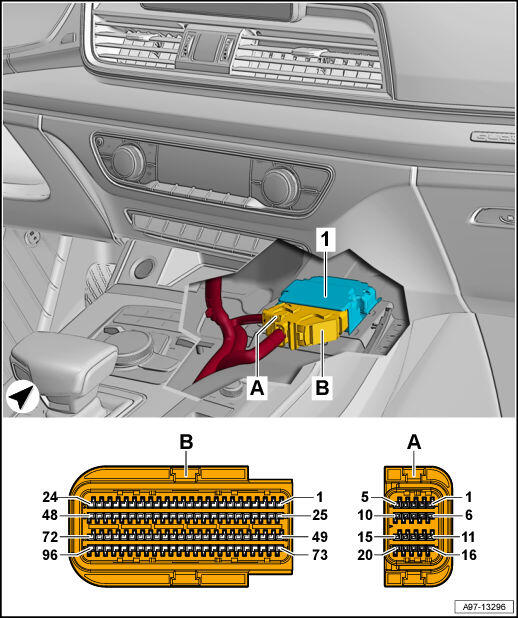 1
A
B

B
24
1
48
25
72
49
96
73

A
5
1
10
6
15
11
20
16

A97-13296