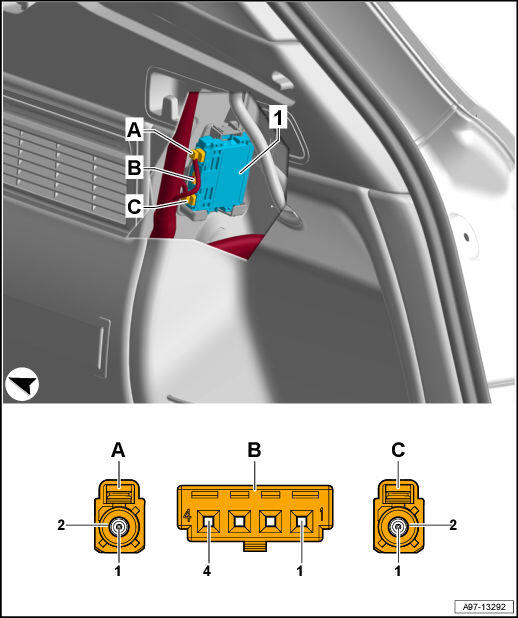 A
B
C
1

A
B
C
2
1
4
1
4
1
2
1

A97-13292