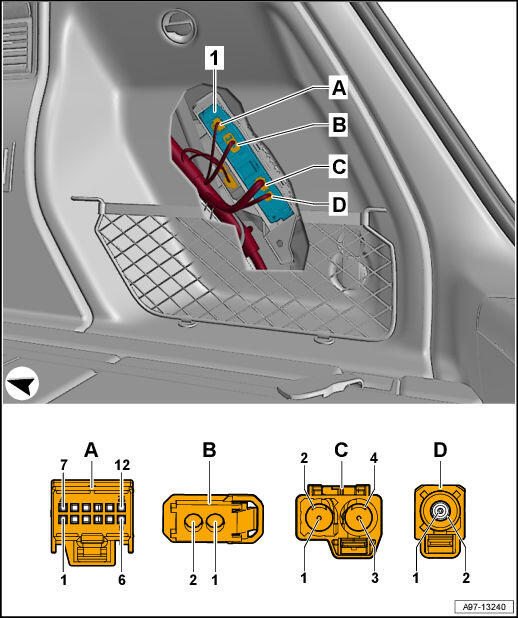 1
A
B
C
D

A
7
12
1
6

B
2
1

C
2
4
1
3

D
1
2

A97-13240