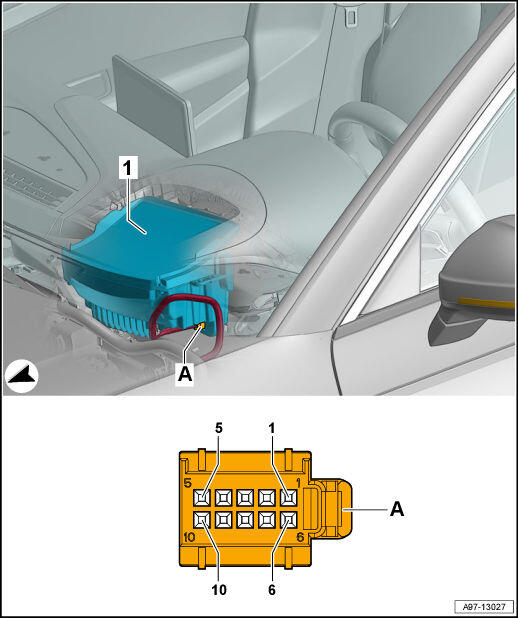 1

A

5
1
5
1
A
10
6
10
6

A97-13027