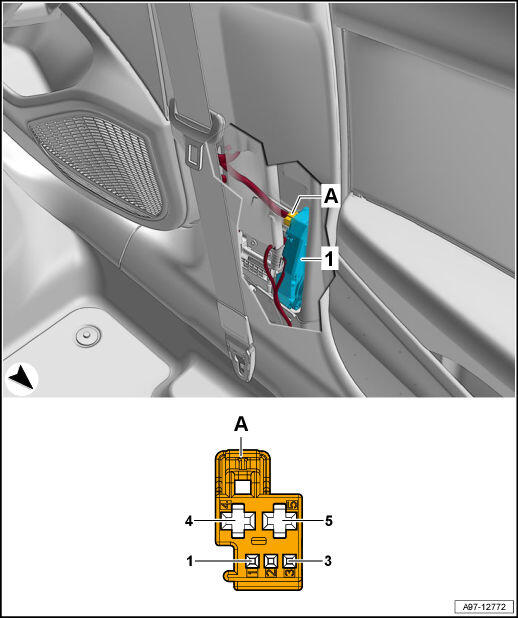 A
1

A
4
5
1
3
A97-12772