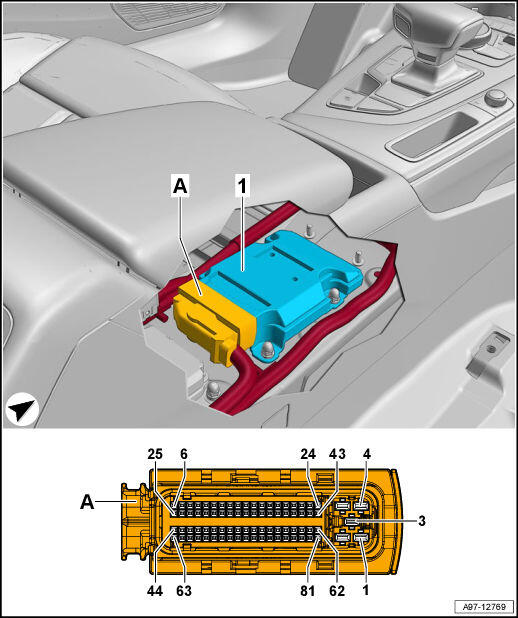 A
1

25
6
24
43
4
A
3
44
63
81
62
1

A97-12769