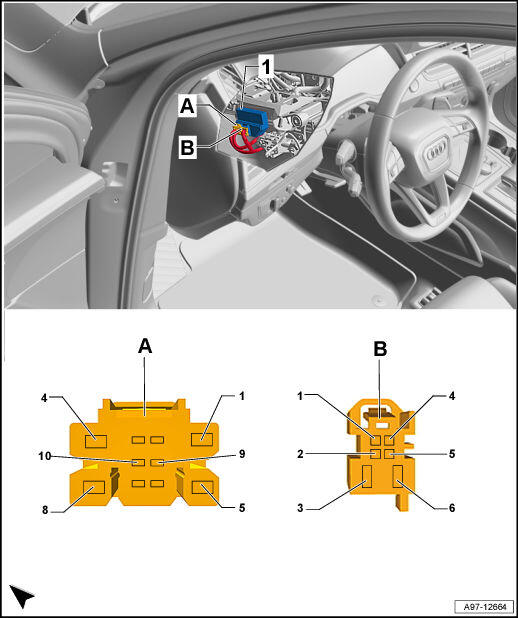 1
A
B

A
4
1
10
9
8
5

B
1
4
2
5
3
6

A97-12664