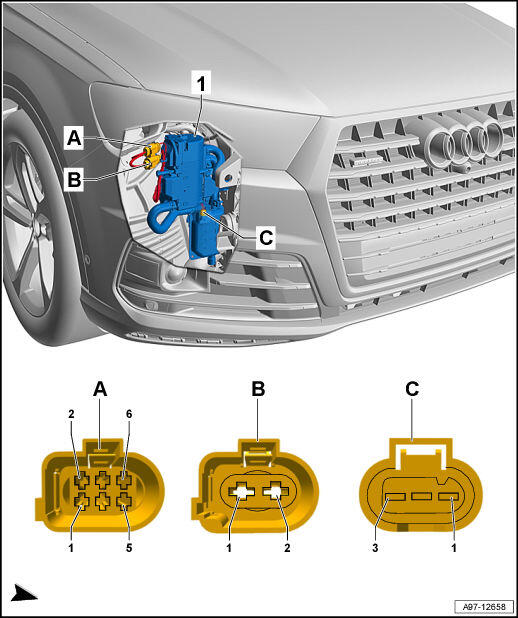 1
A
B
C
A
2
6
1
5
B
1
2
C
3
1
A97-12658