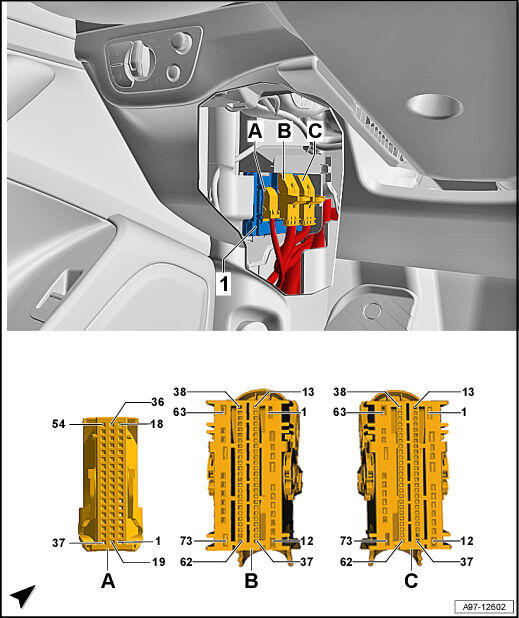 A B C

1

36
54
18
37
1
19
A

38
13
63
1
73
12
62
37
B

38
13
63
1
73
12
62
37
C

A97-12602