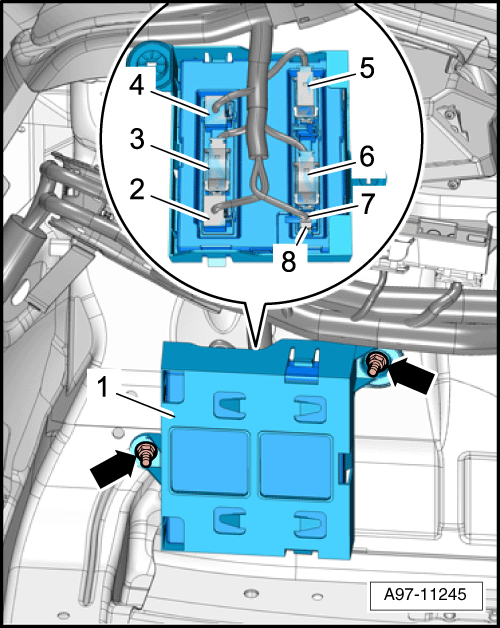 4
5
3
6
2
7
8
1
A97-11245