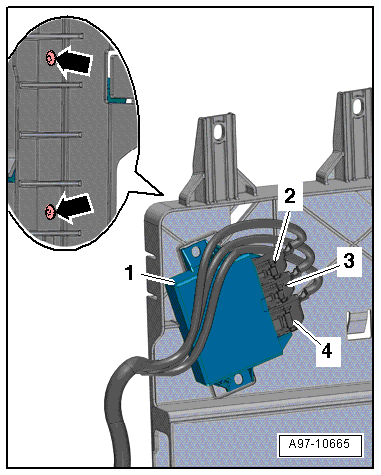 2
3
1
4
A97-10665