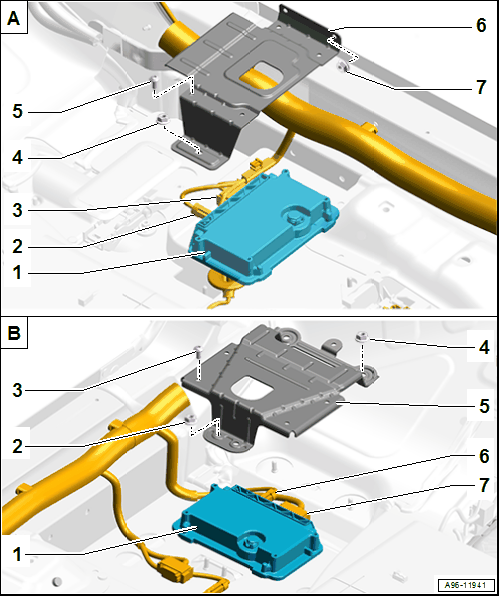 A
6
7
5
4
3
2
1

B
4
3
5
2
6
7
1
A96-11941