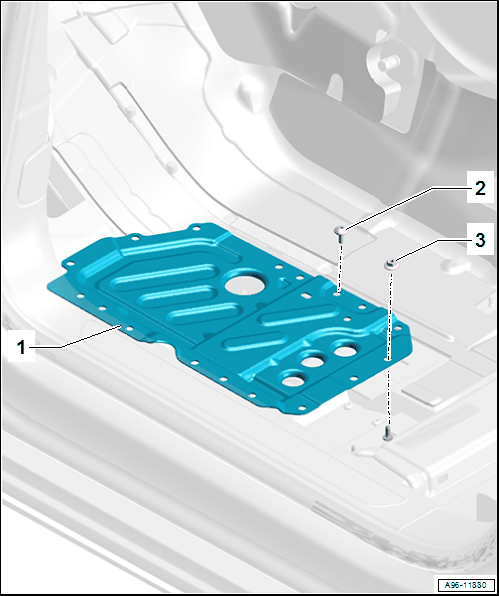 2
3
1
A96-11330