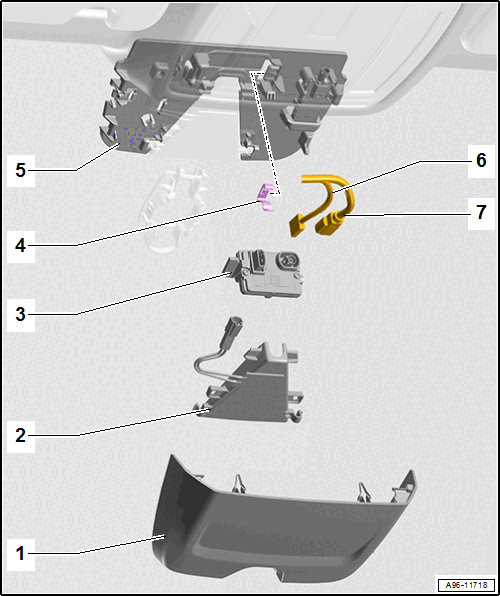 5

6

7

4

3

2

1

A96-11718