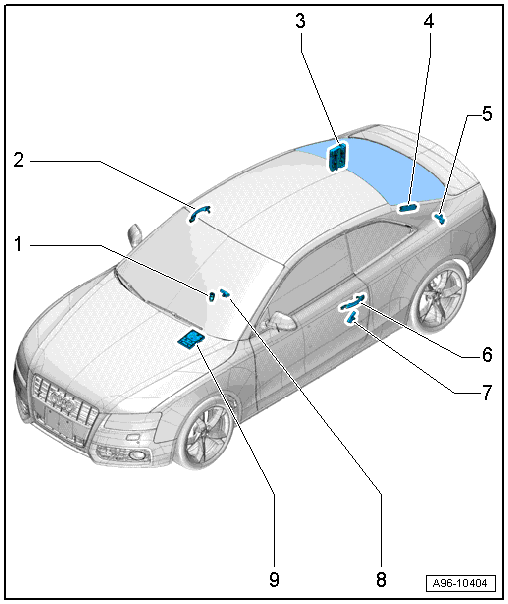 3
4
5
2
1
6
7
9
8
A96-10404