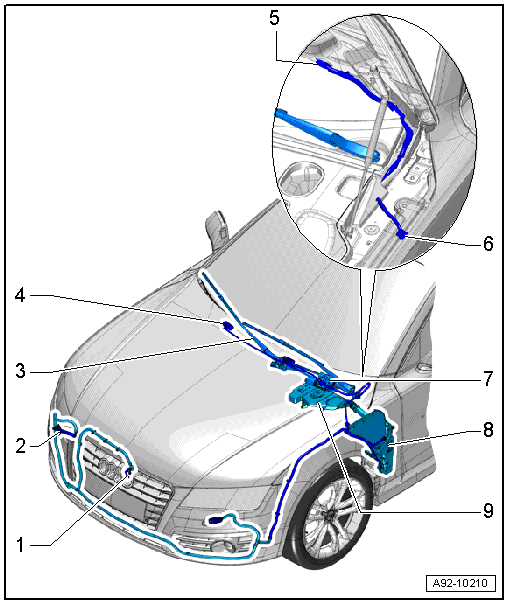 5
6
4
3
7
8
2
9
1
A92-10210