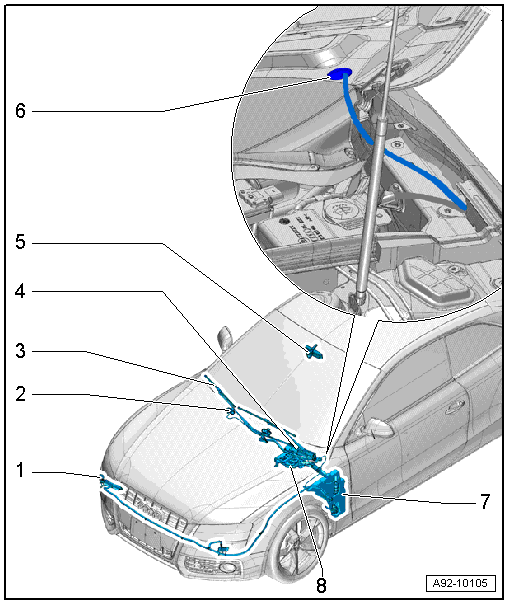 6
5
4
3
2
1
7
8
A92-10105