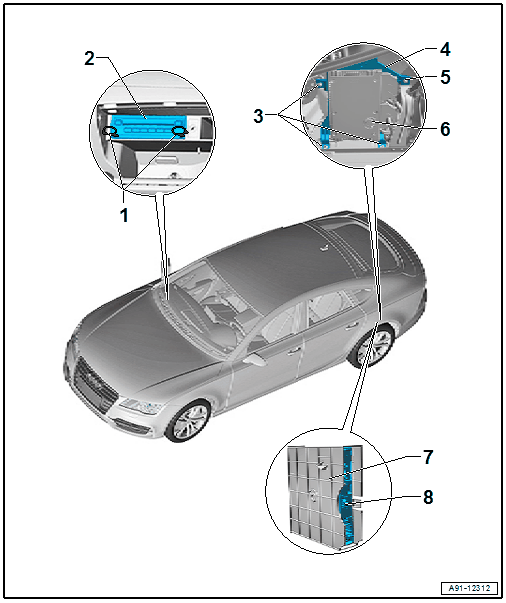 2
1
4
5
3
6
7
8
A91-12312